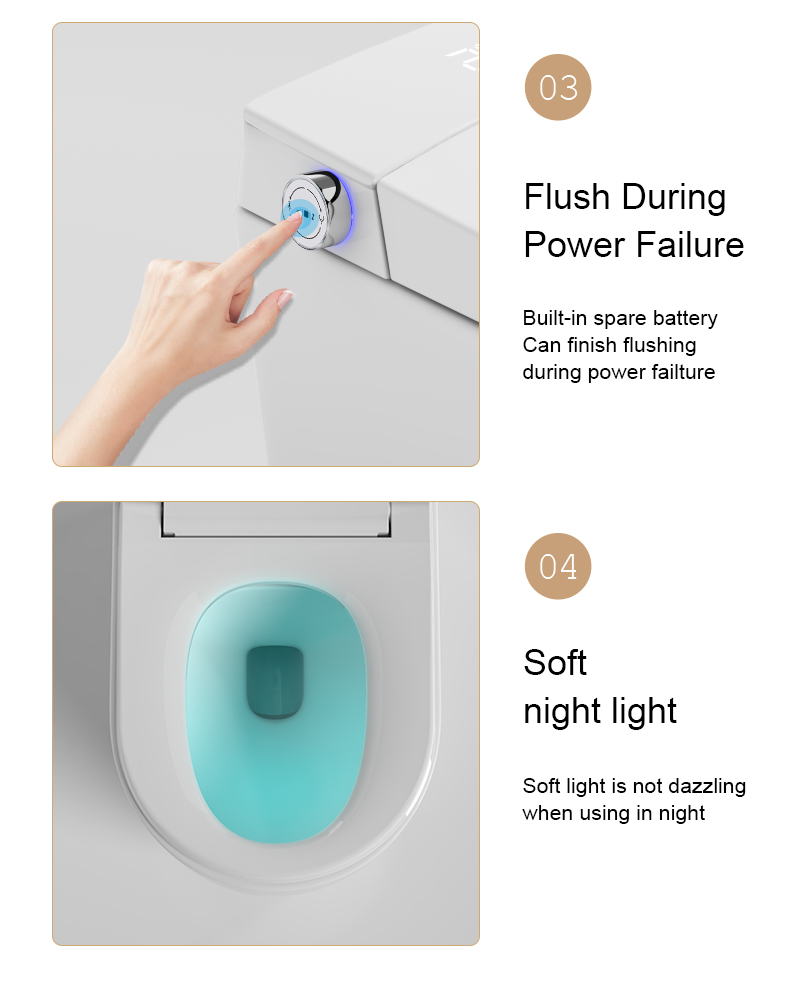 03

Flush During Power Failure

Built-in spare battery
Can finish flushing
during power failture

04

Soft
night light

Soft light is not dazzling
when using in night